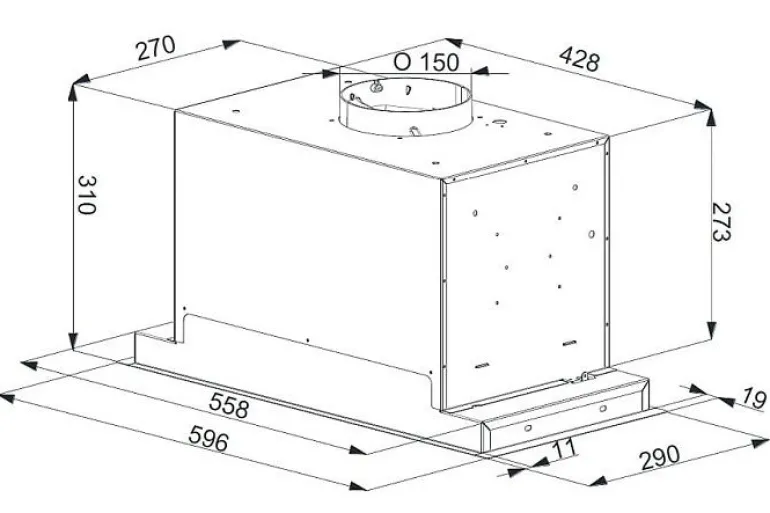 270
O 150
428
310
273
558
596
19
11
290